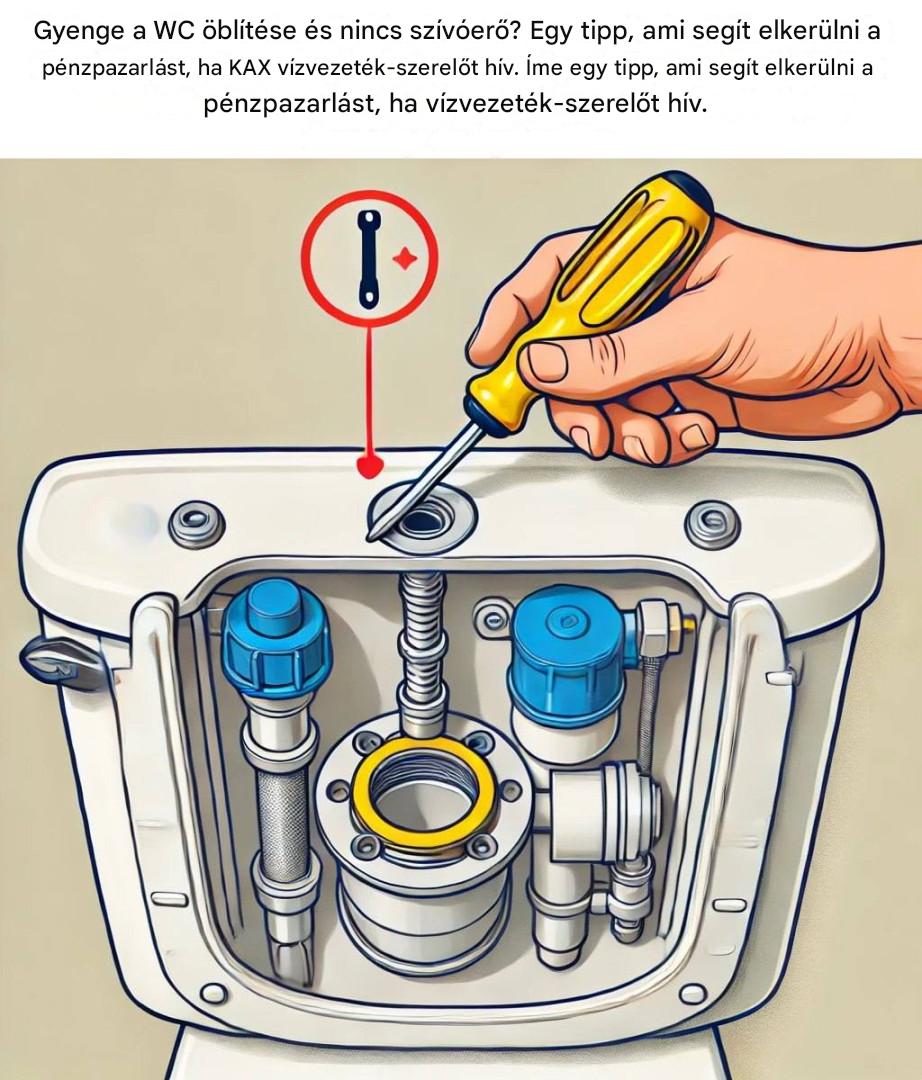 Gyenge a WC öblítése és nincs szívóerő? Egy tipp, ami segít elkerülni a pénzpazarlást, ha KAX vízvezeték-szerelőt hív. Íme egy tipp, ami segít elkerülni a pénzpazarlást, ha vízvezeték-szerelőt hív.